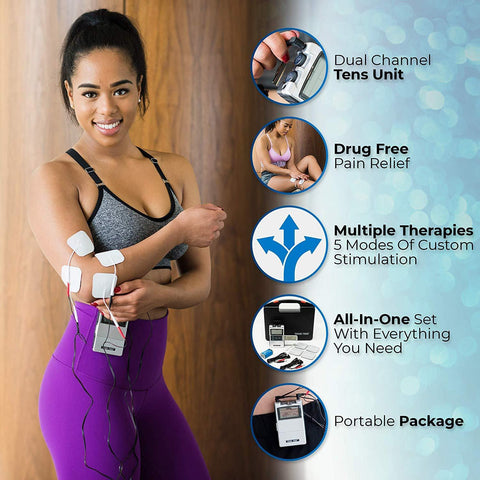 Dual Channel
Tens Unit

Drug Free
Pain Relief

Multiple Therapies
5 Modes Of Custom Stimulation

All-In-One Set
With Everything You Need

Portable Package